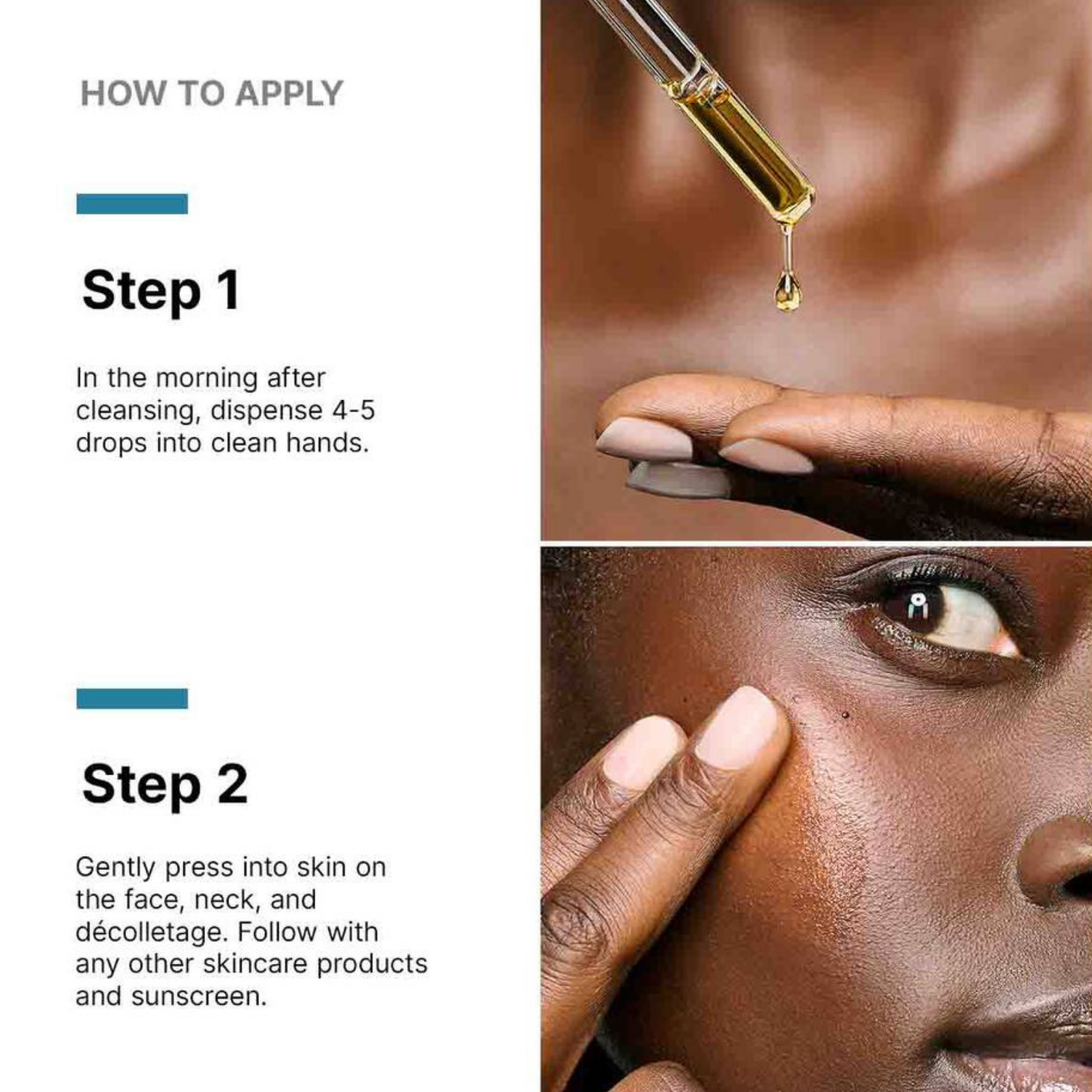 HOW TO APPLY

Step 1

In the morning after cleansing, dispense 4-5 drops into clean hands.

Step 2

Gently press into skin on the face, neck, and décolletage. Follow with any other skincare products and sunscreen.